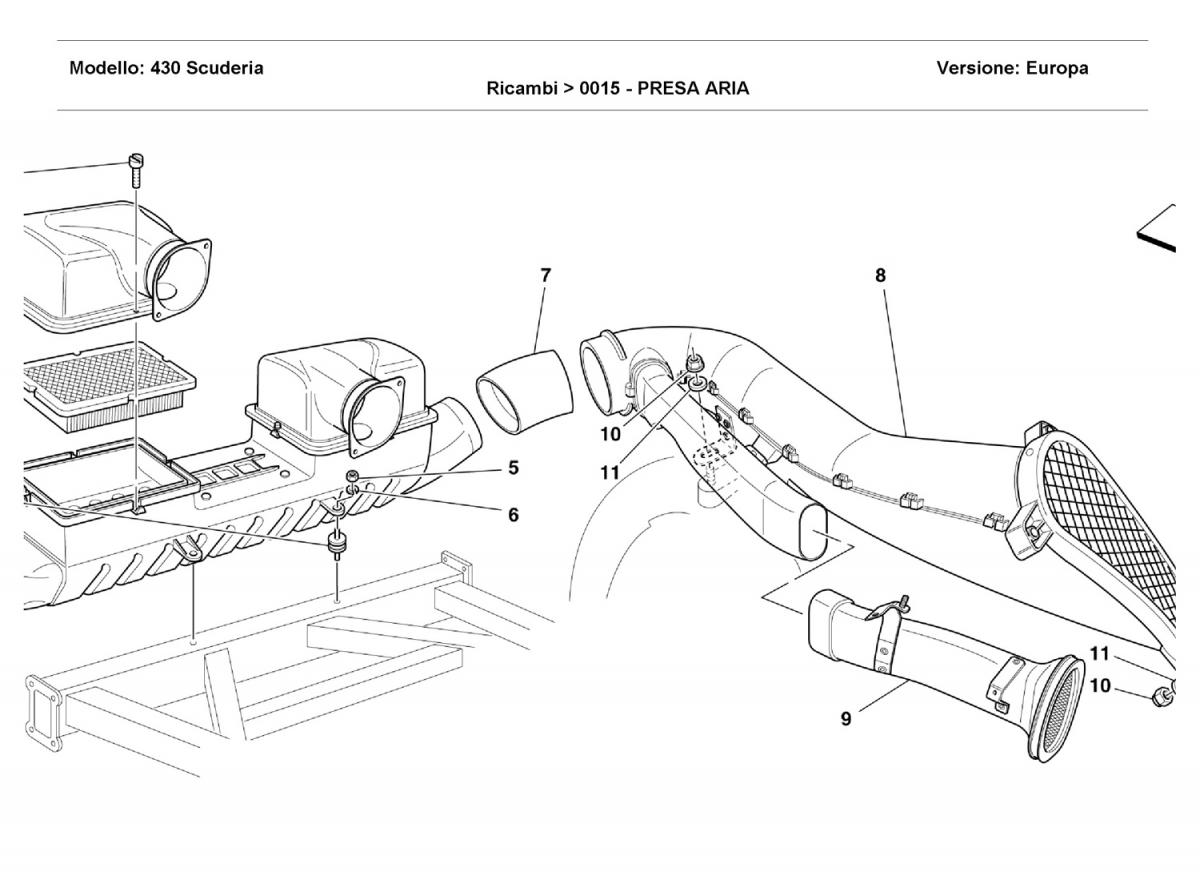 Modello: 430 Scuderia
Versione: Europa
Ricambi > 0015 - PRESA ARIA

7
8
10
11
5
6
11
10
9