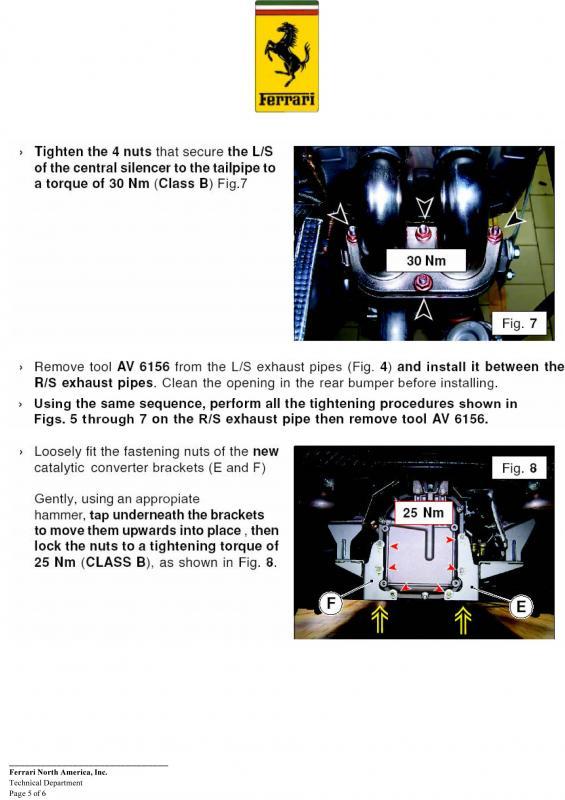 Ferrari

› Tighten the 4 nuts that secure the L/S of the central silencer to the tailpipe to a torque of 30 Nm (Class B) Fig.7

30 Nm

Fig. 7

› Remove tool AV 6156 from the L/S exhaust pipes (Fig. 4) and install it between the R/S exhaust pipes. Clean the opening in the rear bumper before installing.

› Using the same sequence, perform all the tightening procedures shown in Figs. 5 through 7 on the R/S exhaust pipe then remove tool AV 6156.

› Loosely fit the fastening nuts of the new catalytic converter brackets (E and F)

Gently, using an appropiate hammer, tap underneath the brackets to move them upwards into place , then lock the nuts to a tightening torque of 25 Nm (CLASS B), as shown in Fig. 8.

Fig. 8

25 Nm

F

E

Ferrari North America, Inc.
Technical Department
Page 5 of 6