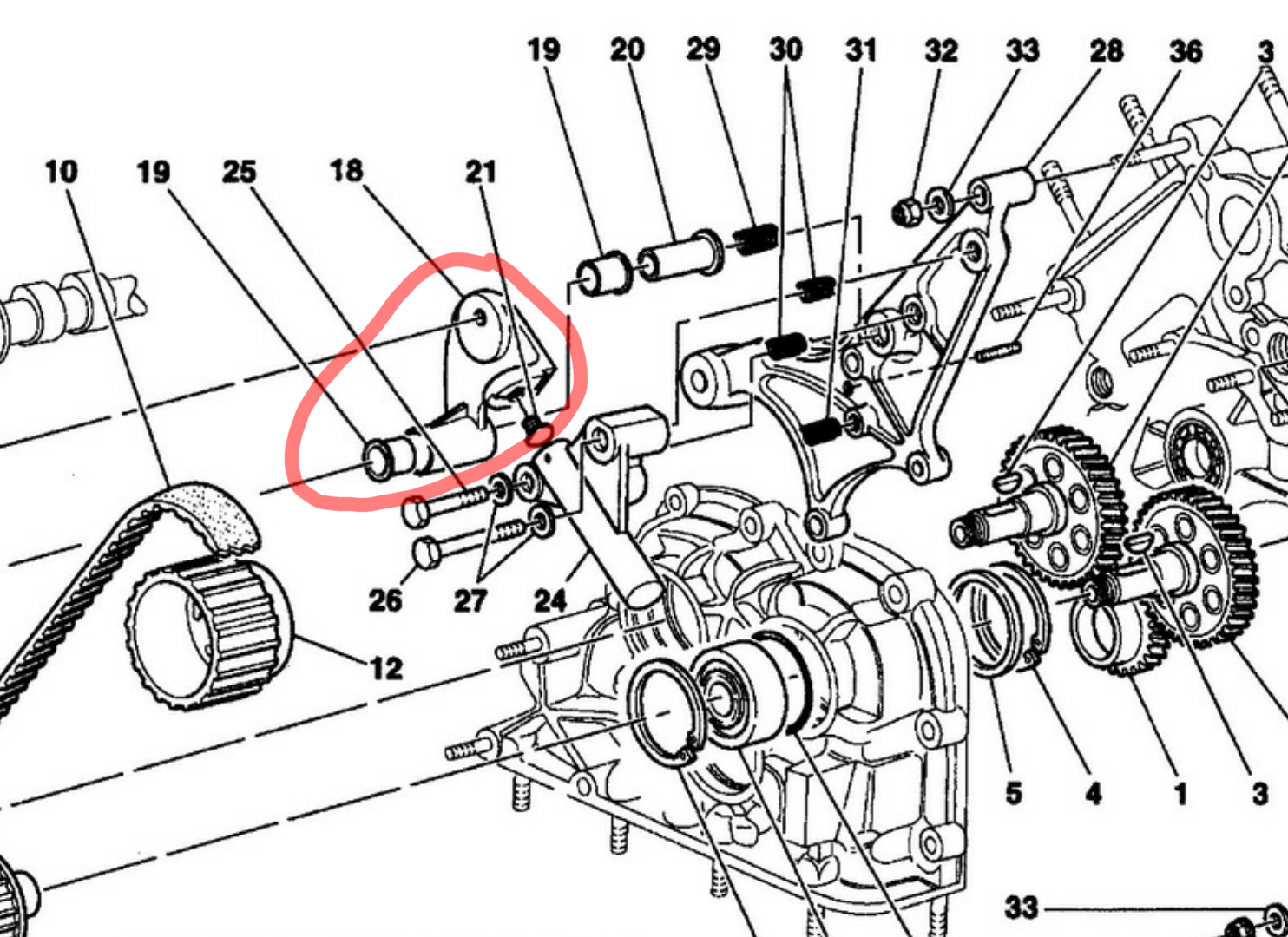 19 20 29 30 31 32 33 28 36 3

10 19 25 18 21

26 27 24

12

5 4 1 3

33