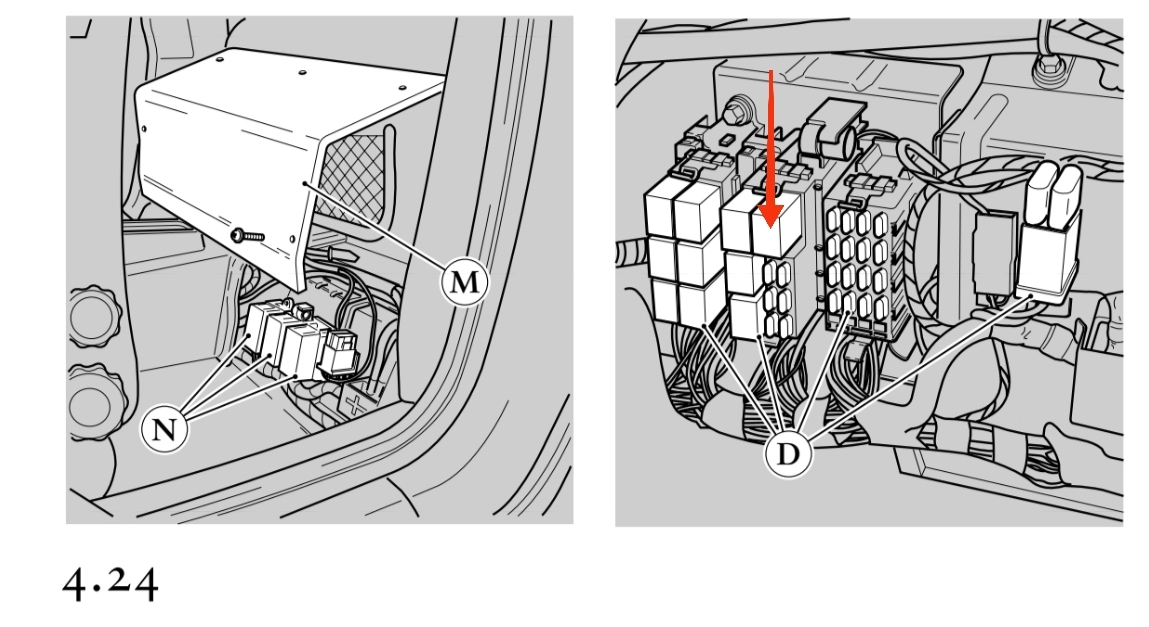 M

N

D

4.24